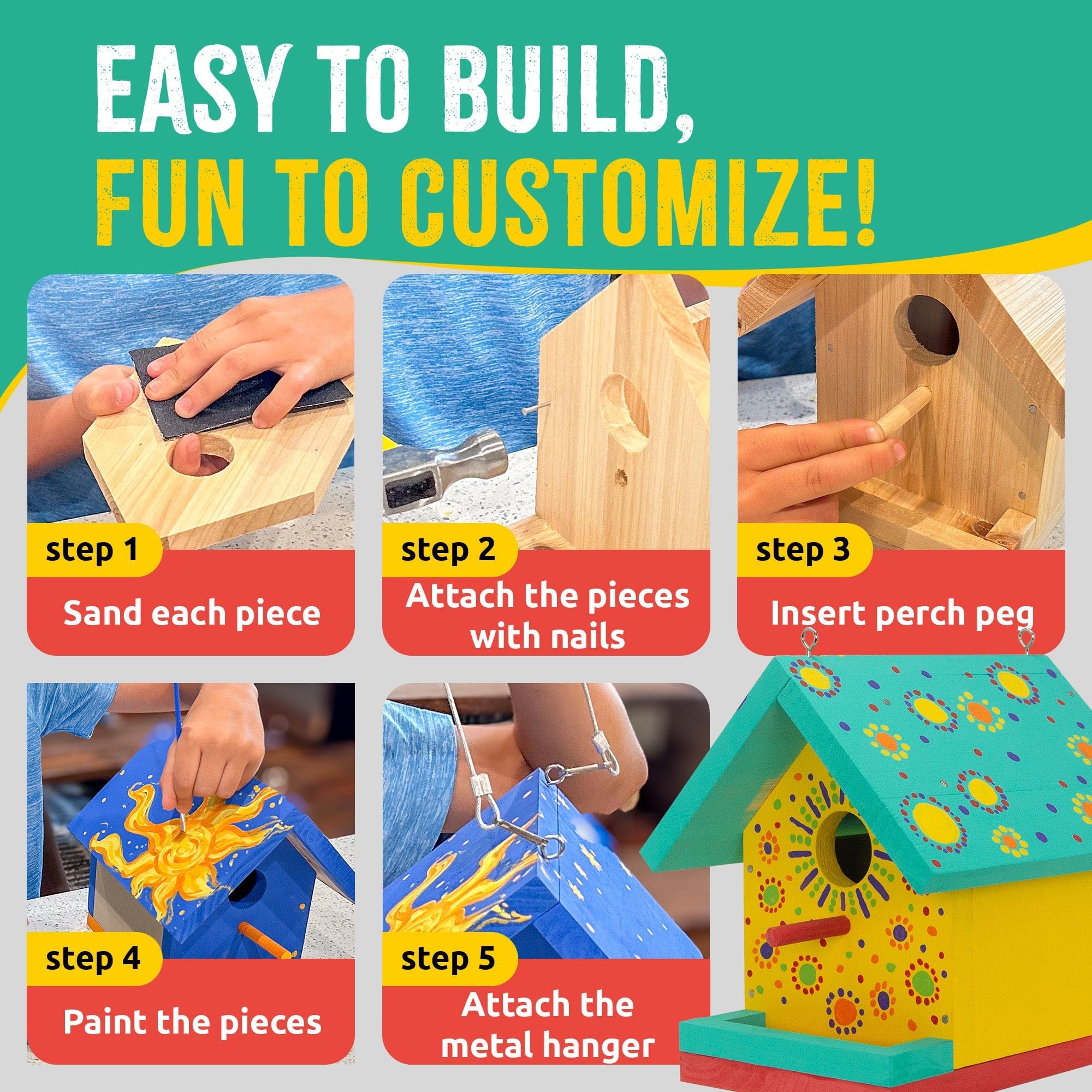 EASY TO BUILD,
FUN TO CUSTOMIZE!

step 1
Sand each piece

step 2
Attach the pieces with nails

step 3
Insert perch peg

step 4
Paint the pieces

step 5
Attach the metal hanger