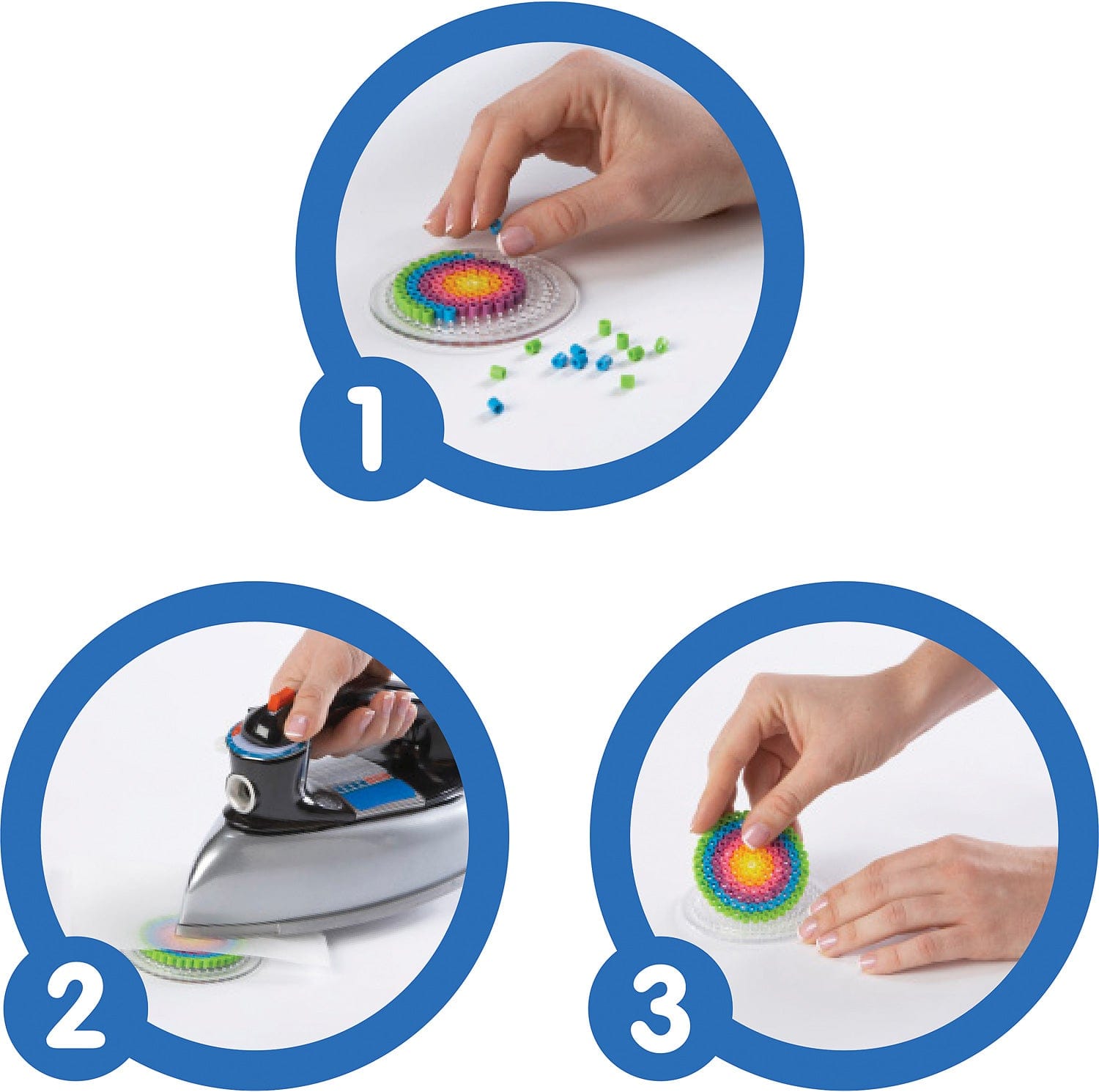 1

2

3