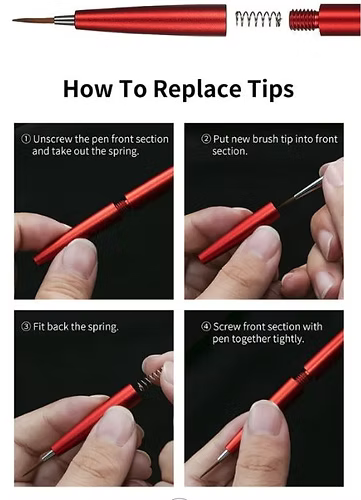 How To Replace Tips

① Unscrew the pen front section and take out the spring.

② Put new brush tip into front section.

③ Fit back the spring.

④ Screw front section with pen together tightly.